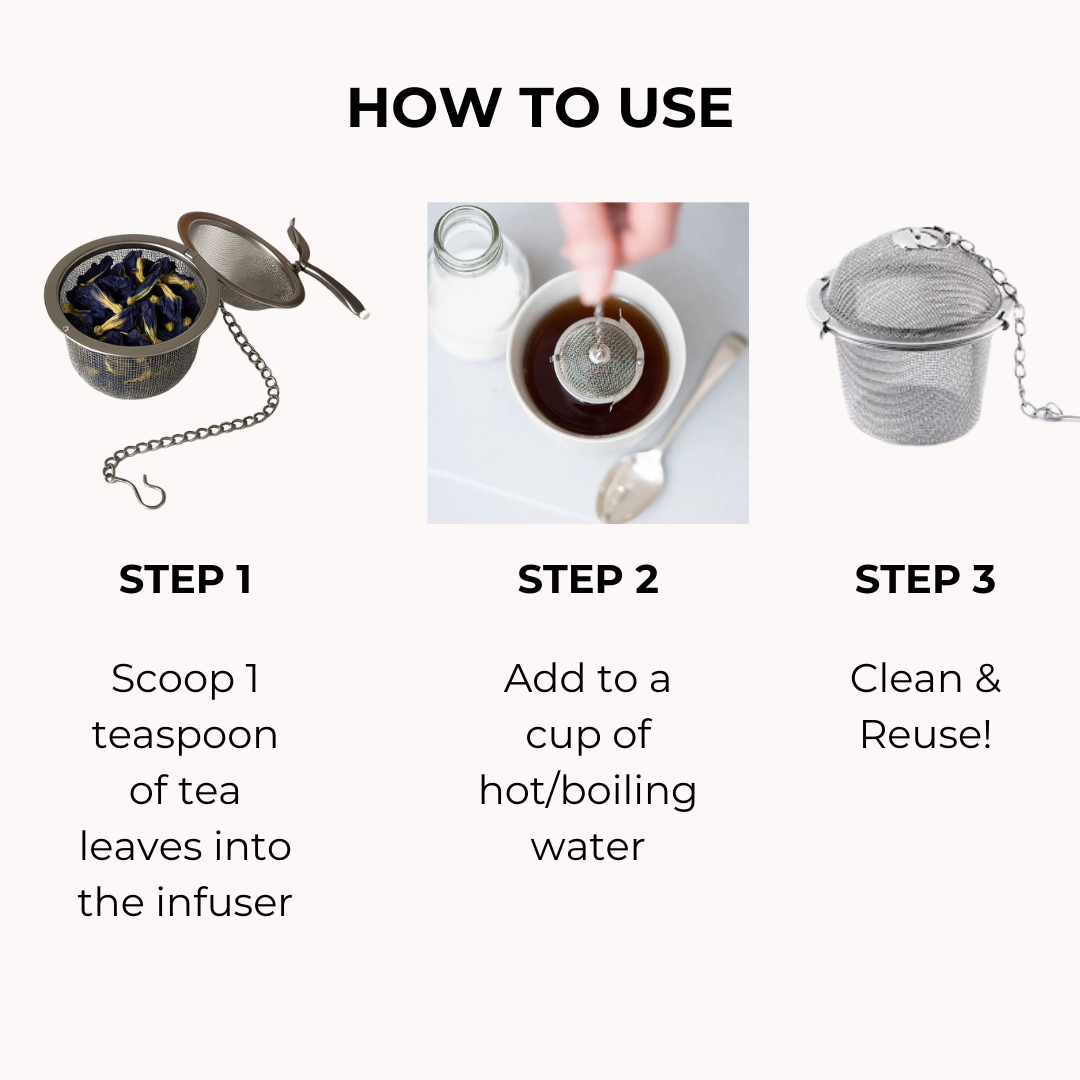 HOW TO USE

STEP 1

Scoop 1 teaspoon of tea leaves into the infuser

STEP 2

Add to a cup of hot/boiling water

STEP 3

Clean & Reuse!